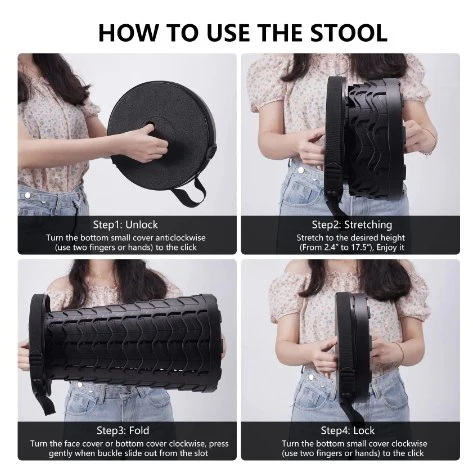 HOW TO USE THE STOOL

Step1: Unlock
Turn the bottom small cover anticlockwise (use two fingers or hands) to the click

Step2: Stretching
Stretch to the desired height (From 2.4" to 17.5"), Enjoy it

Step3: Fold
Turn the face cover or bottom cover clockwise, press gently when buckle slide out from the slot

Step4: Lock
Turn the bottom small cover clockwise (use two fingers or hands) to the click