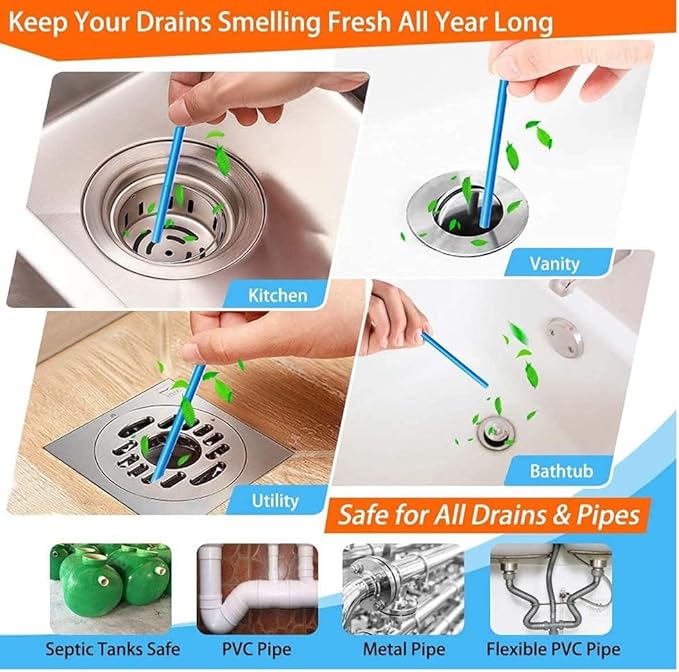 Keep Your Drains Smelling Fresh All Year Long

Kitchen

Vanity

Utility

Bathtub

Safe for All Drains & Pipes

Septic Tanks Safe

PVC Pipe

Metal Pipe

Flexible PVC Pipe